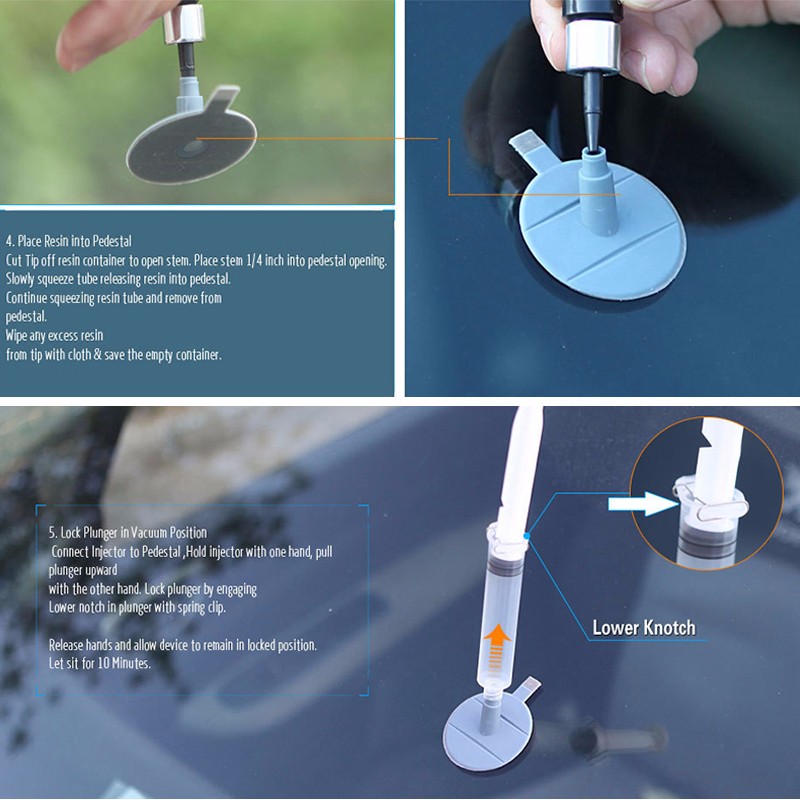 4. Place Resin into Pedestal
Cut Tip off resin container to open stem. Place stem 1/4 inch into pedestal opening.
Slowly squeeze tube releasing resin into pedestal.
Continue squeezing resin tube and remove from pedestal.
Wipe any excess resin from tip with cloth & save the empty container.

5. Lock Plunger in Vacuum Position
Connect Injector to Pedestal ,Hold injector with one hand, pull plunger upward with the other hand. Lock plunger by engaging Lower notch in plunger with spring clip.

Release hands and allow device to remain in locked position.
Let sit for 10 Minutes.

Lower Knotch