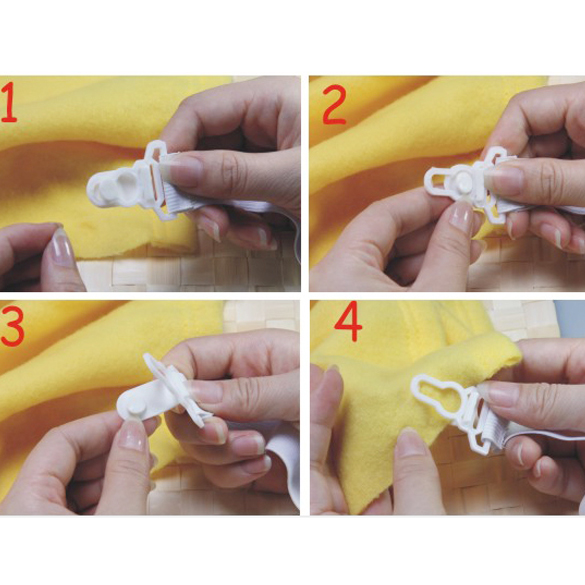 1

2

3

4