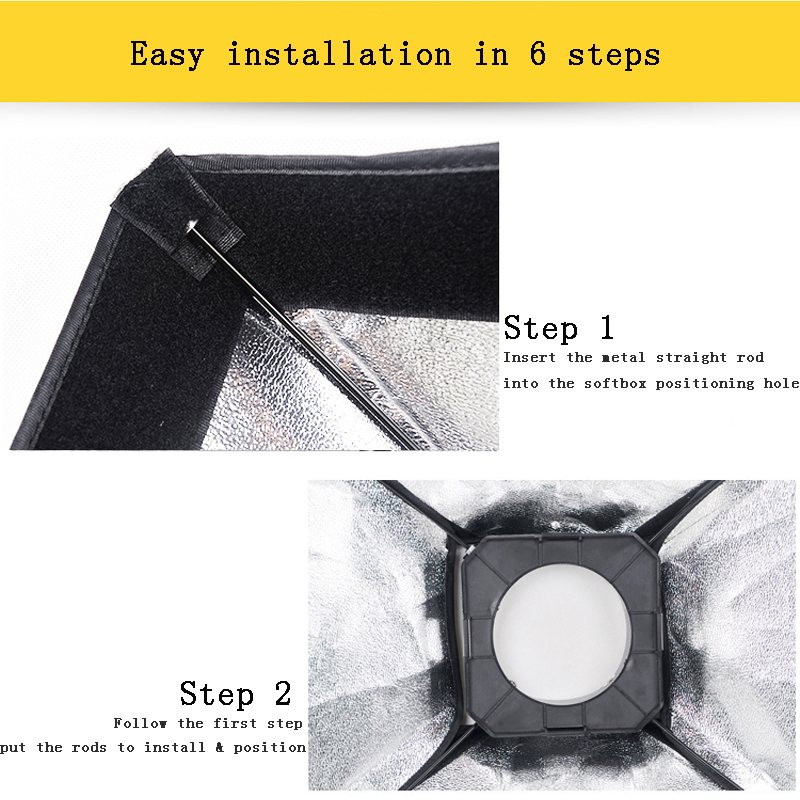 Easy installation in 6 steps

Step 1
Insert the metal straight rod into the softbox positioning hole

Step 2
Follow the first step put the rods to install & position