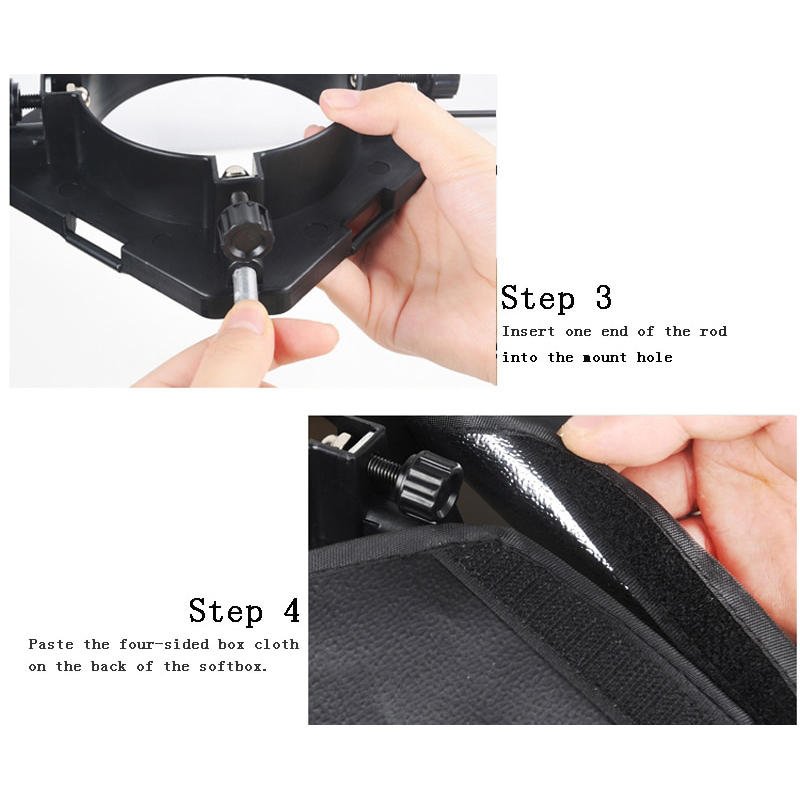 Step 3
Insert one end of the rod into the mount hole

Step 4
Paste the four-sided box cloth on the back of the softbox.