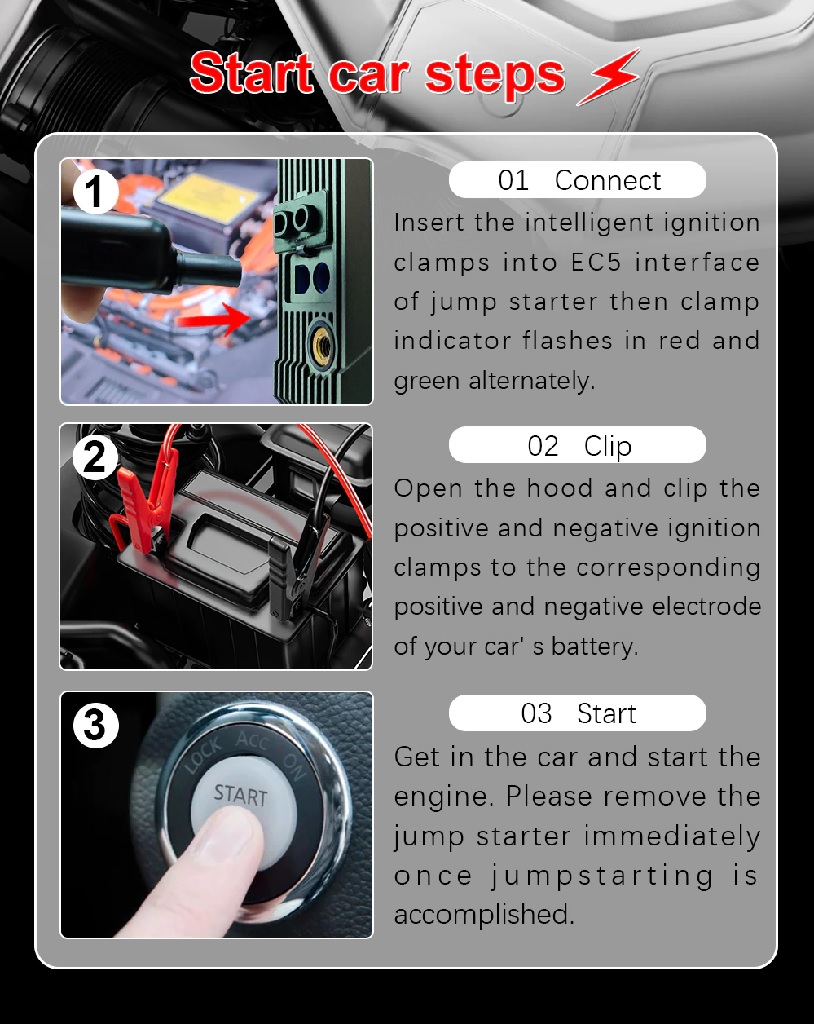 Start car steps

1

01 Connect

Insert the intelligent ignition clamps into EC5 interface of jump starter then clamp indicator flashes in red and green alternately.

2

02 Clip

Open the hood and clip the positive and negative ignition clamps to the corresponding positive and negative electrode of your car' s battery.

3

LOCK ACC ON

START

03 Start

Get in the car and start the engine. Please remove the jump starter immediately once jumpstarting is accomplished.