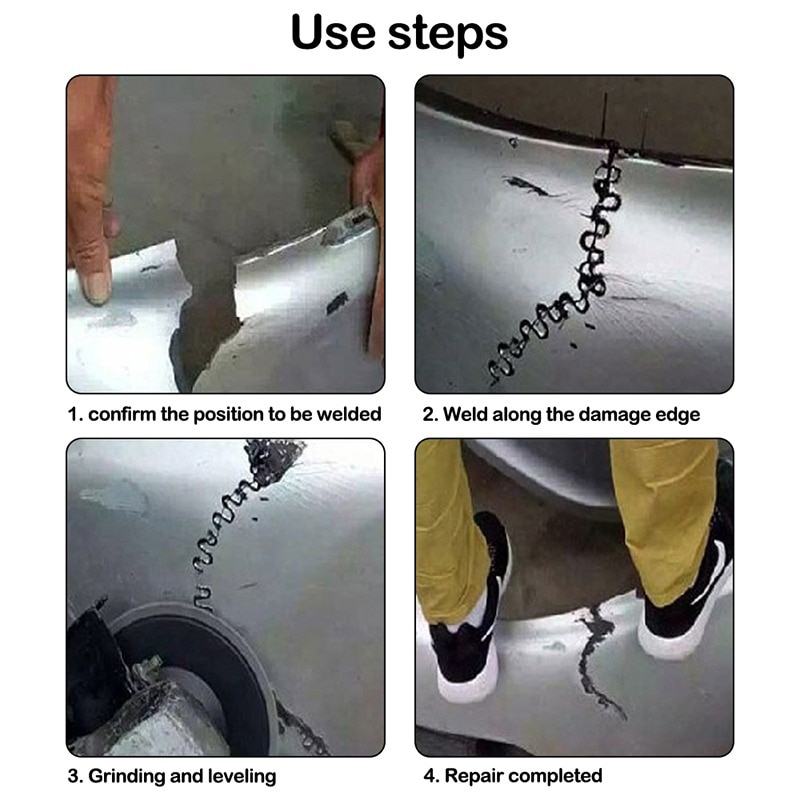 Use steps

1. confirm the position to be welded

2. Weld along the damage edge

3. Grinding and leveling

4. Repair completed