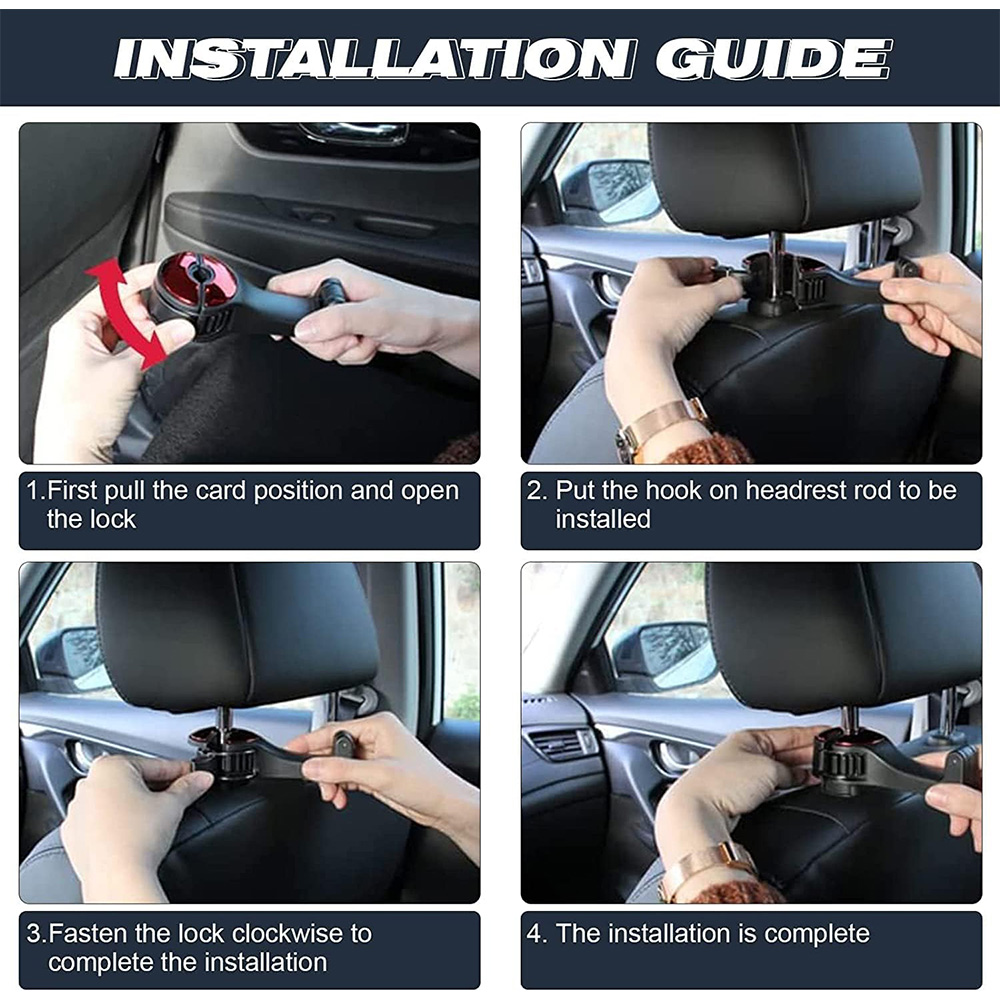 INSTALLATION GUIDE

1.First pull the card position and open the lock

2. Put the hook on headrest rod to be installed

3.Fasten the lock clockwise to complete the installation

4. The installation is complete