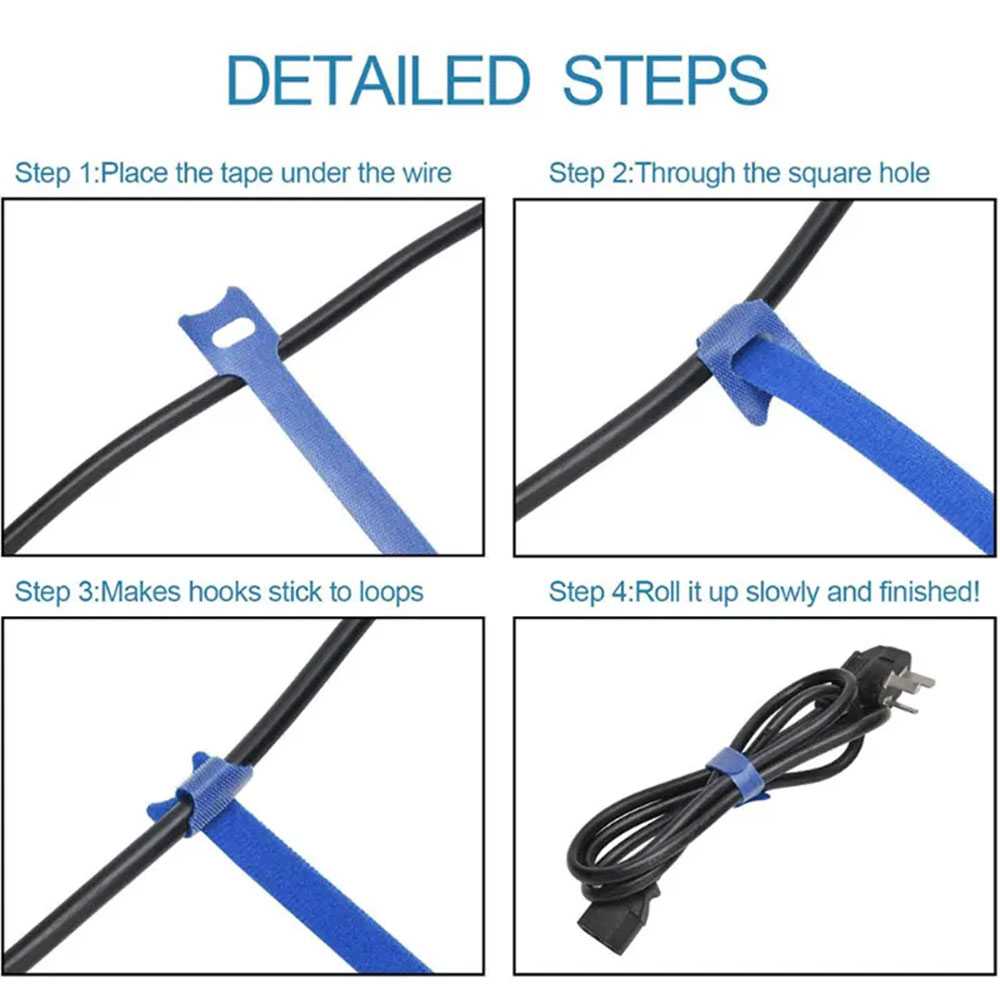 DETAILED STEPS

Step 1:Place the tape under the wire

Step 2:Through the square hole

Step 3:Makes hooks stick to loops

Step 4:Roll it up slowly and finished!