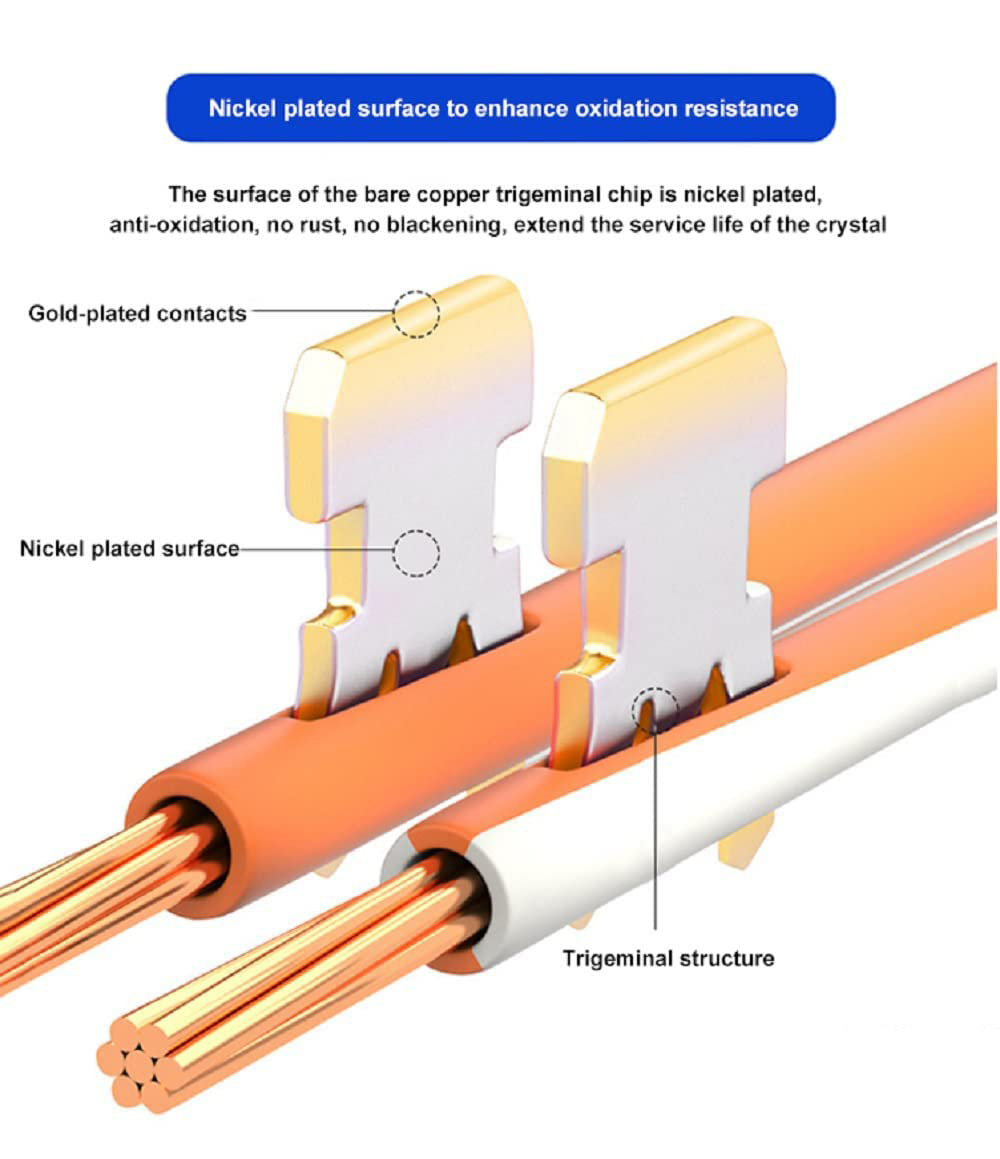 Nickel plated surface to enhance oxidation resistance

The surface of the bare copper trigeminal chip is nickel plated, anti-oxidation, no rust, no blackening, extend the service life of the crystal

Gold-plated contacts

Nickel plated surface

Trigeminal structure