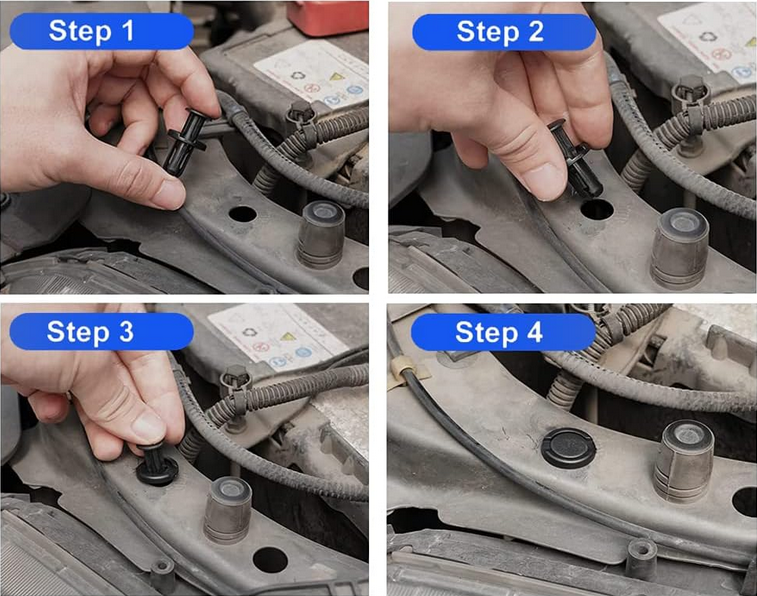 Step 1

Step 2

Step 3

Step 4