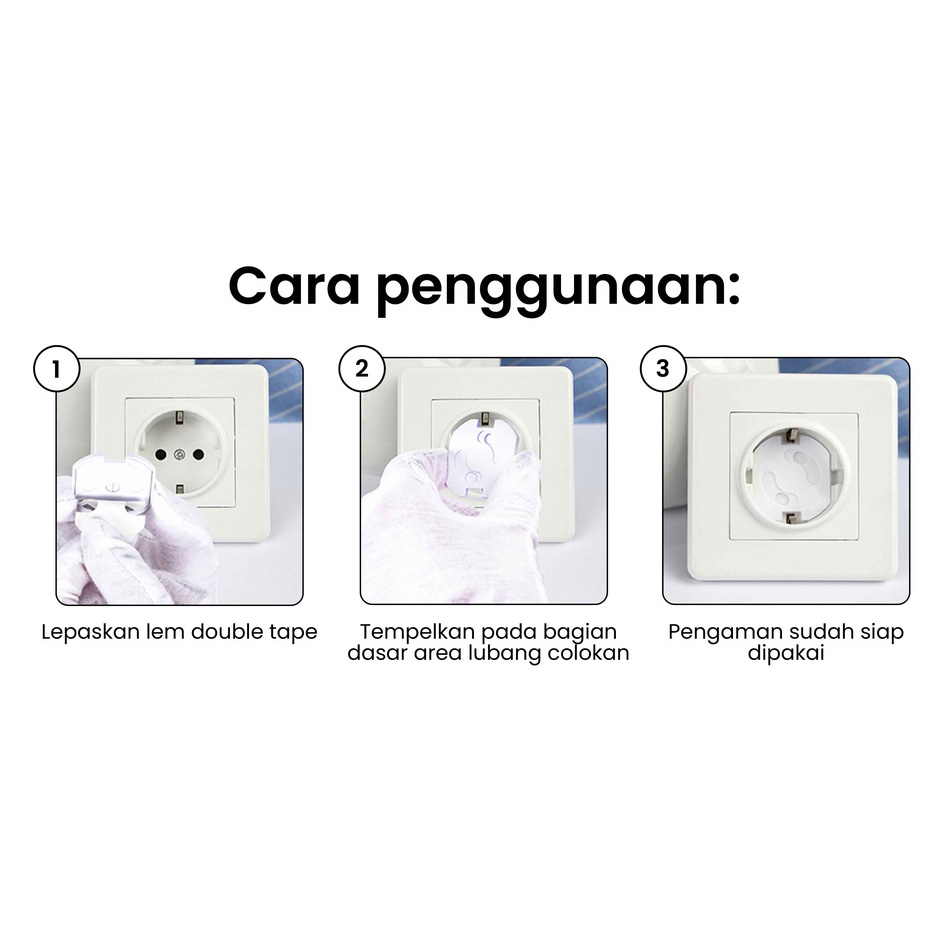 Cara penggunaan:

1

Lepaskan lem double tape

2

Tempelkan pada bagian dasar area lubang colokan

3

Pengaman sudah siap dipakai