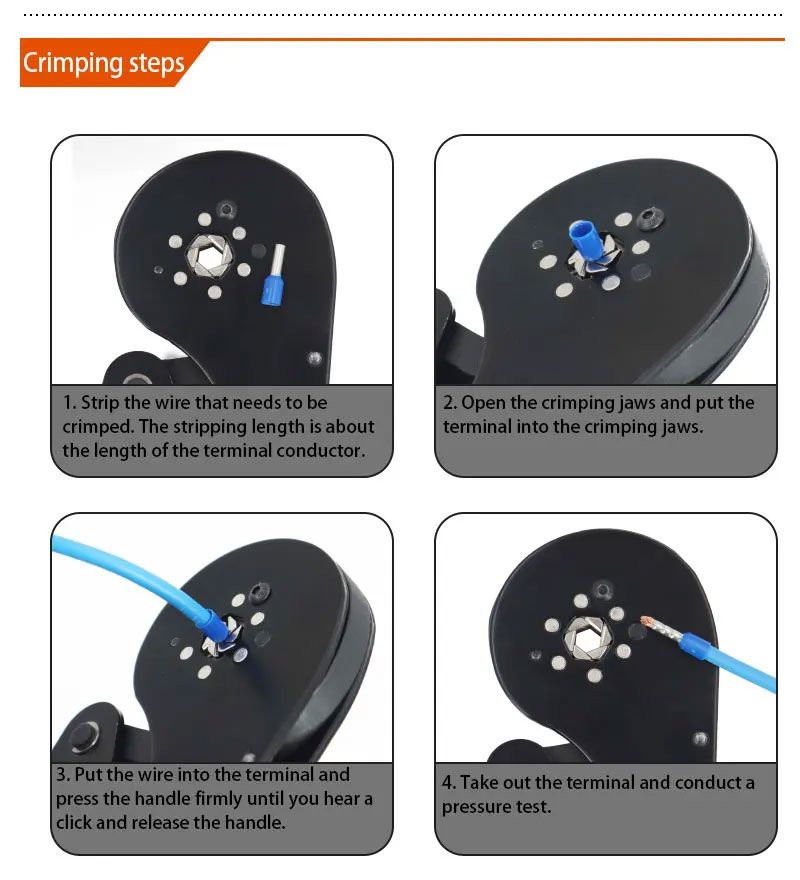 Crimping steps

1. Strip the wire that needs to be crimped. The stripping length is about the length of the terminal conductor.

2. Open the crimping jaws and put the terminal into the crimping jaws.

3. Put the wire into the terminal and press the handle firmly until you hear a click and release the handle.

4. Take out the terminal and conduct a pressure test.