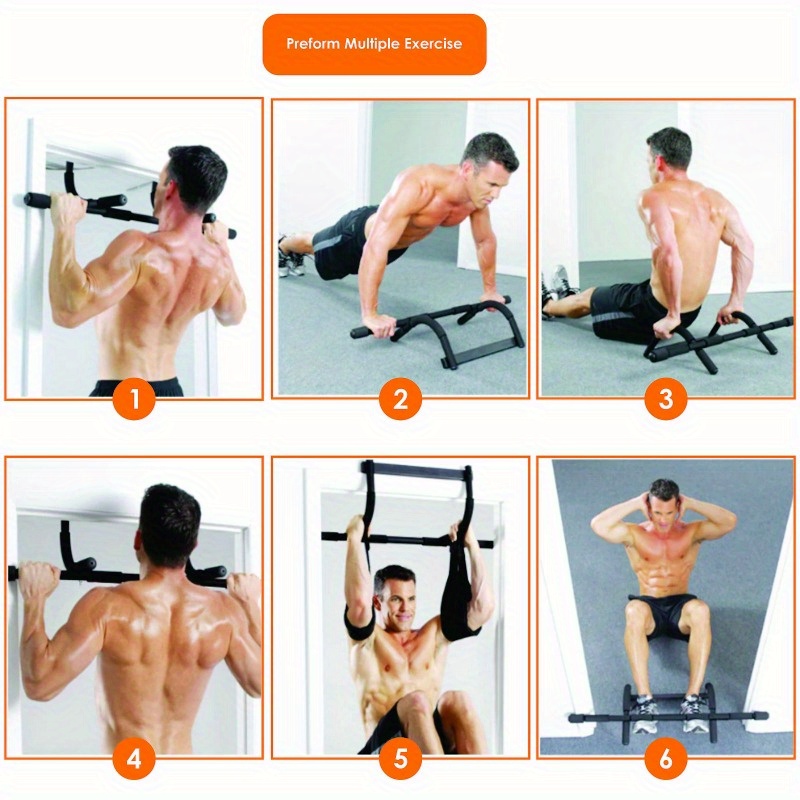 Preform Multiple Exercise

1

2

3

4

5

6