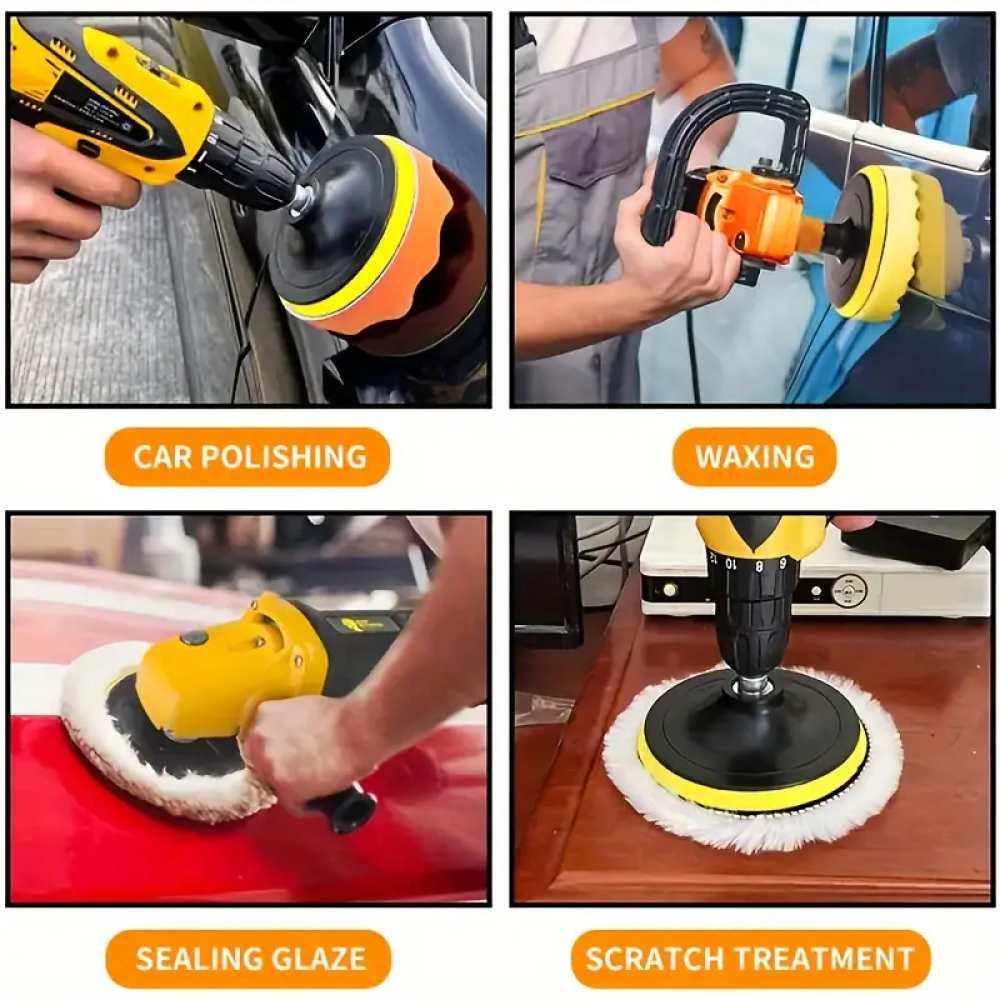 CAR POLISHING

WAXING

SEALING GLAZE

SCRATCH TREATMENT