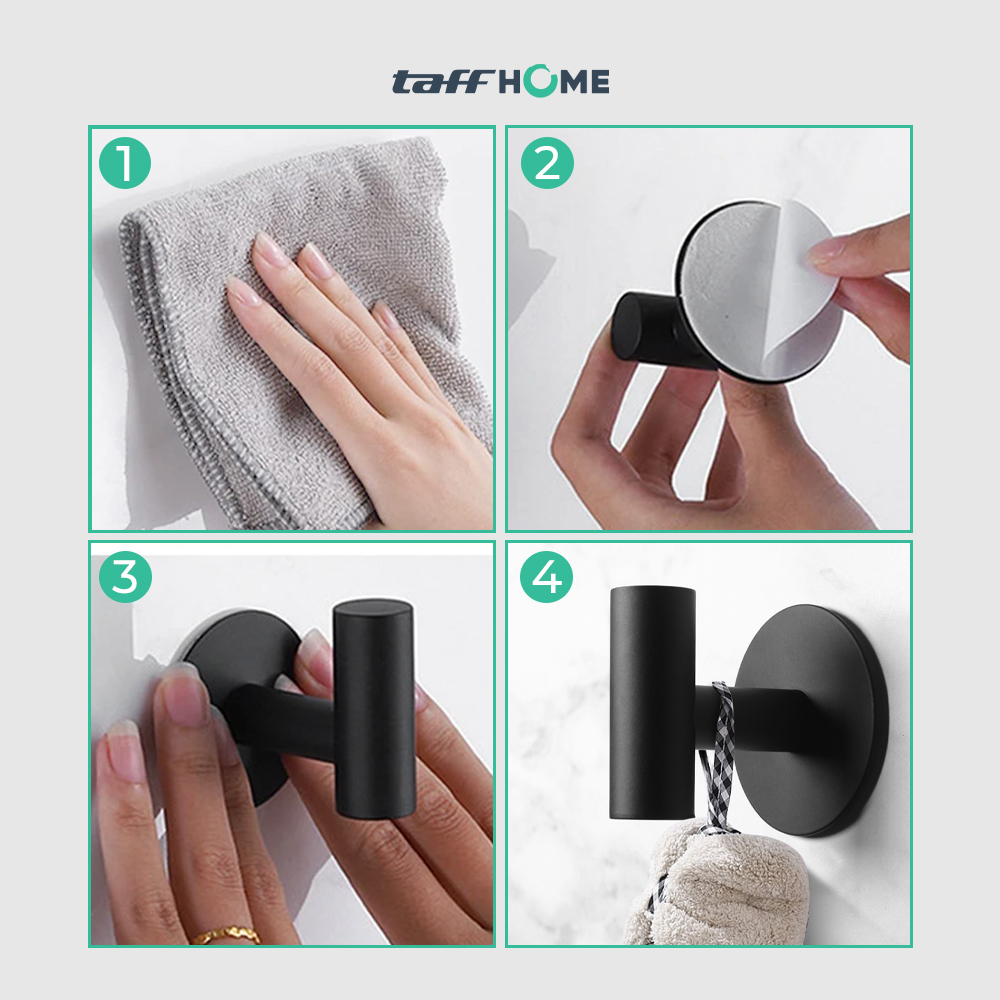 taff HOME

1

2

3

4