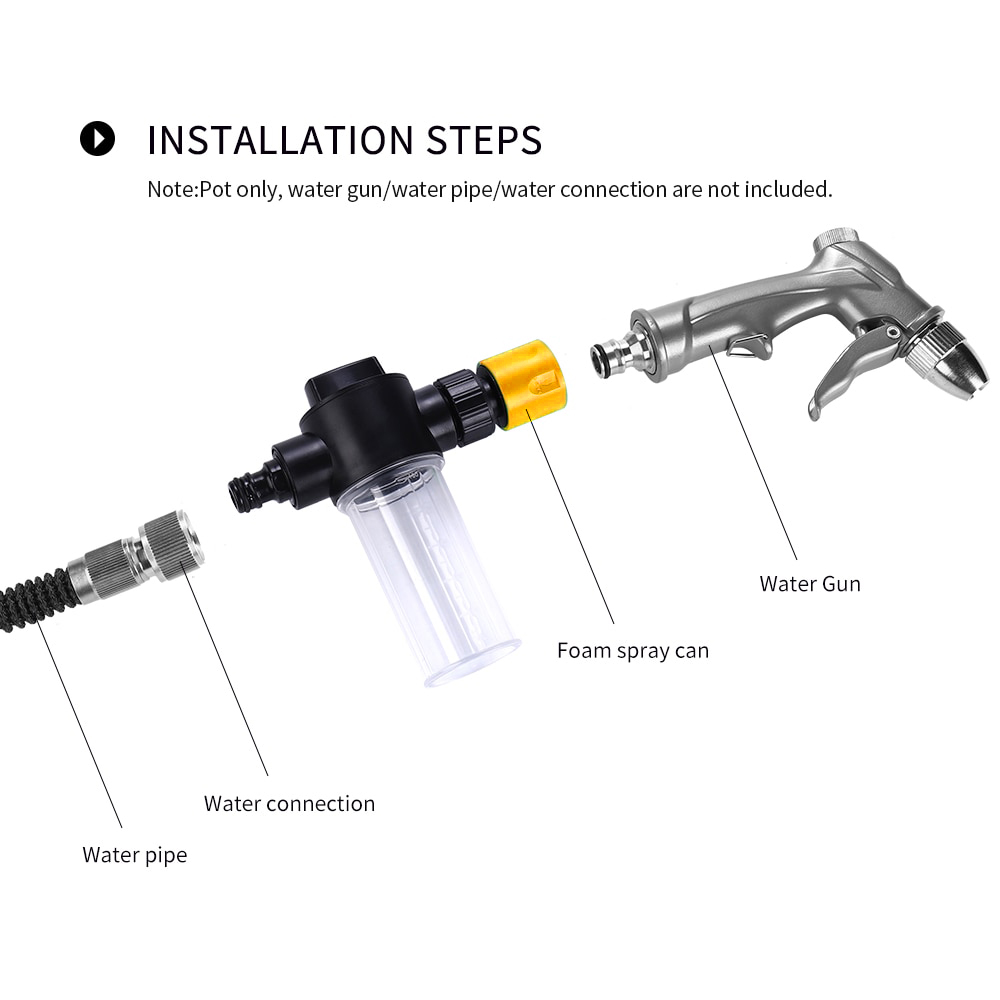 INSTALLATION STEPS

Note:Pot only, water gun/water pipe/water connection are not included.

Water Gun

Foam spray can

Water connection

Water pipe