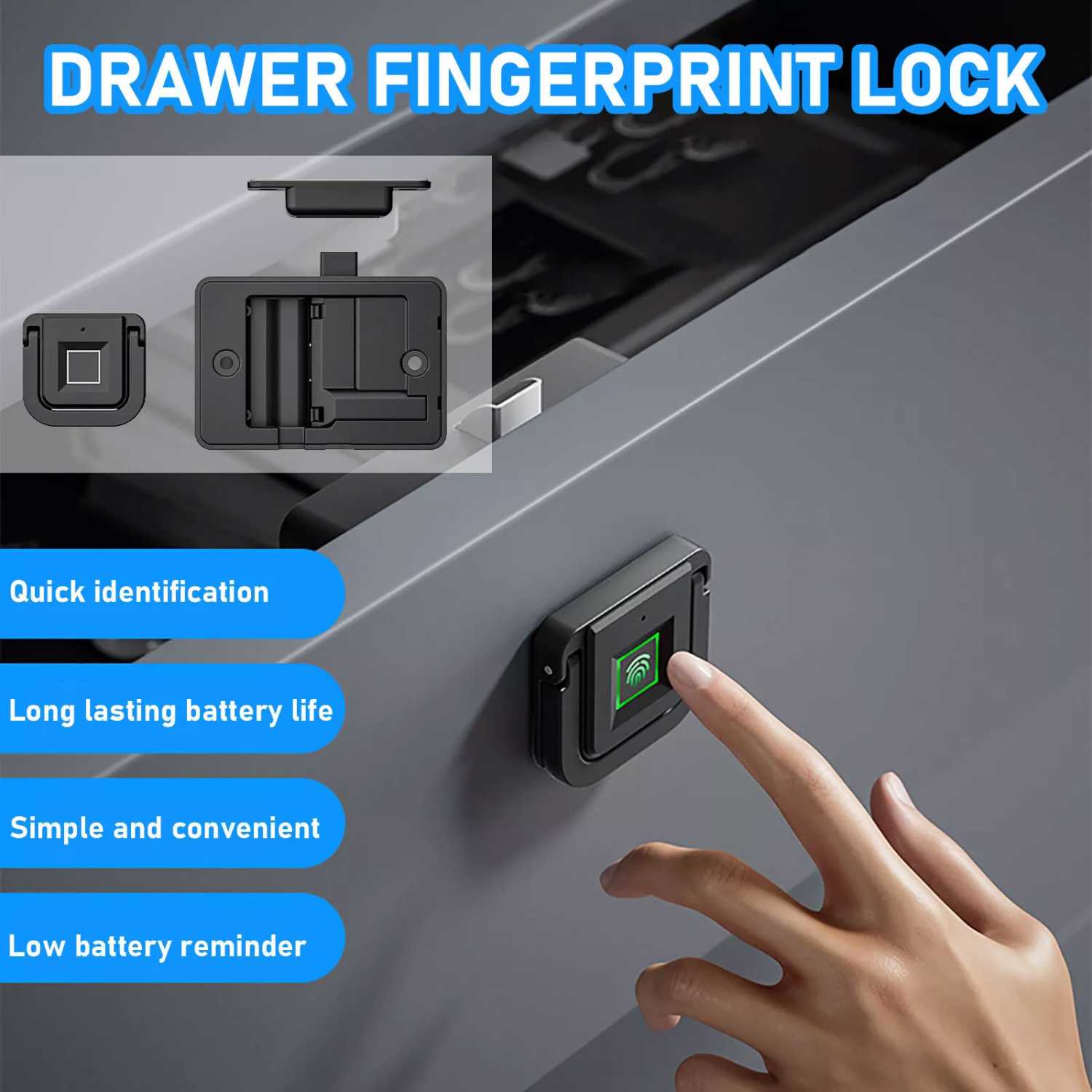 DRAWER FINGERPRINT LOCK

Quick identification

Long lasting battery life

Simple and convenient

Low battery reminder