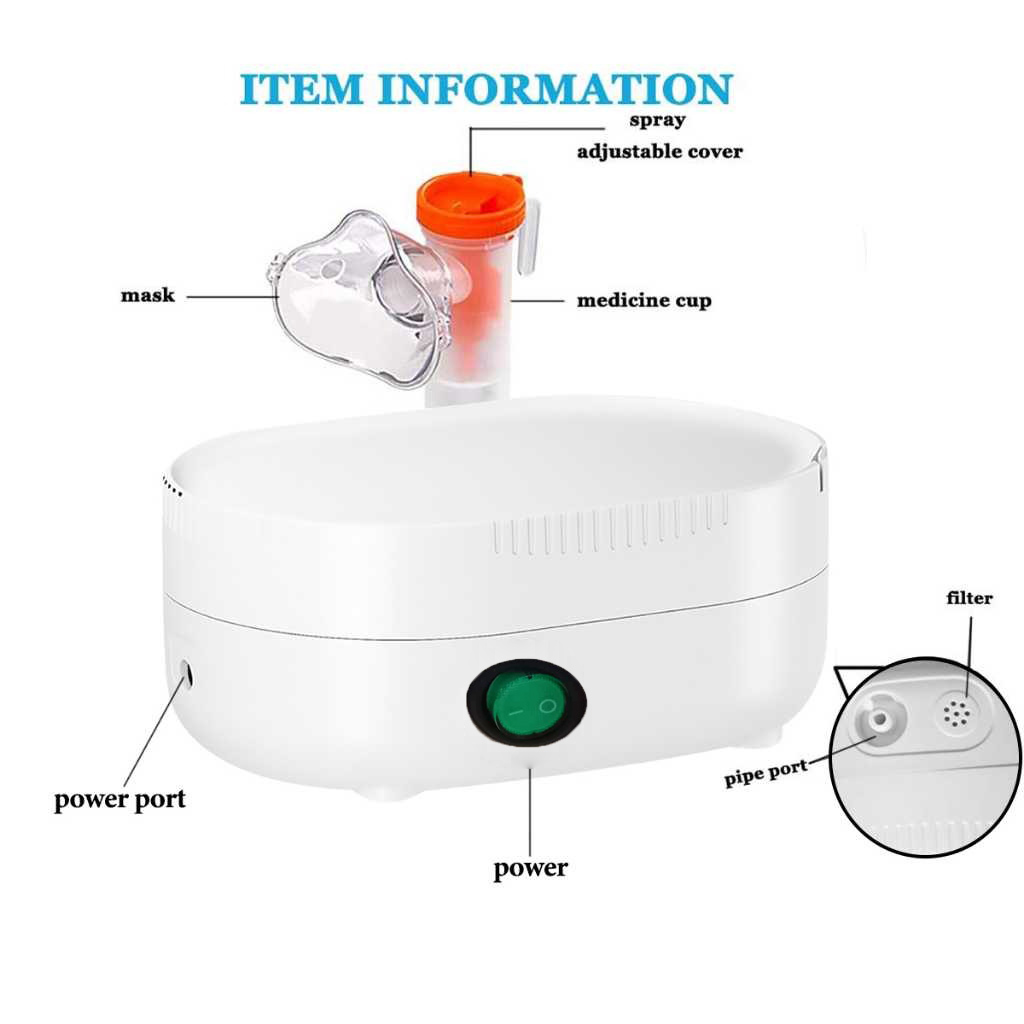 ITEM INFORMATION

spray adjustable cover

mask

medicine cup

filter

pipe port

power port

power