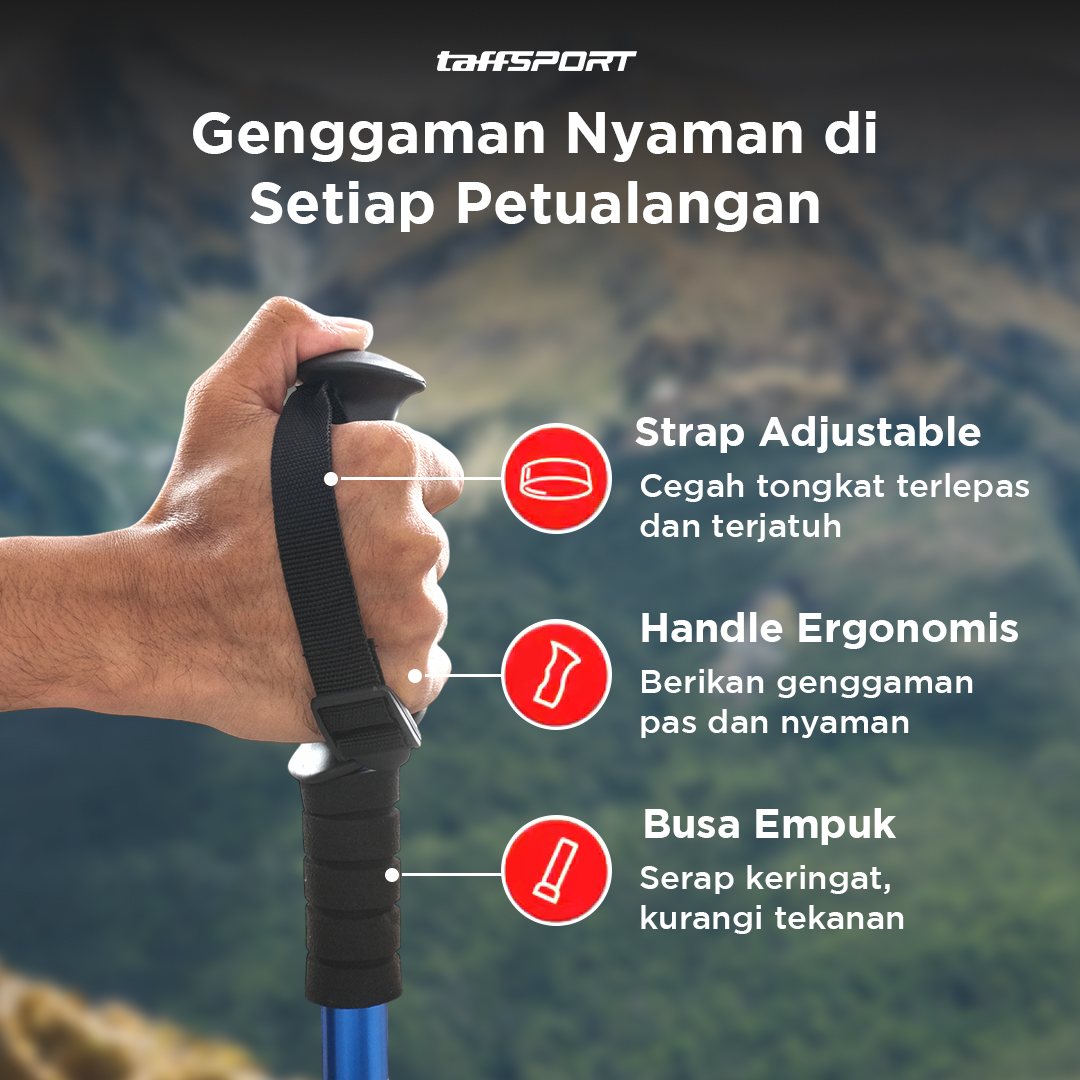 taffSPORT

Genggaman Nyaman di Setiap Petualangan

Strap Adjustable
Cegah tongkat terlepas dan terjatuh

Handle Ergonomis
Berikan genggaman pas dan nyaman

Busa Empuk
Serap keringat, kurangi tekanan