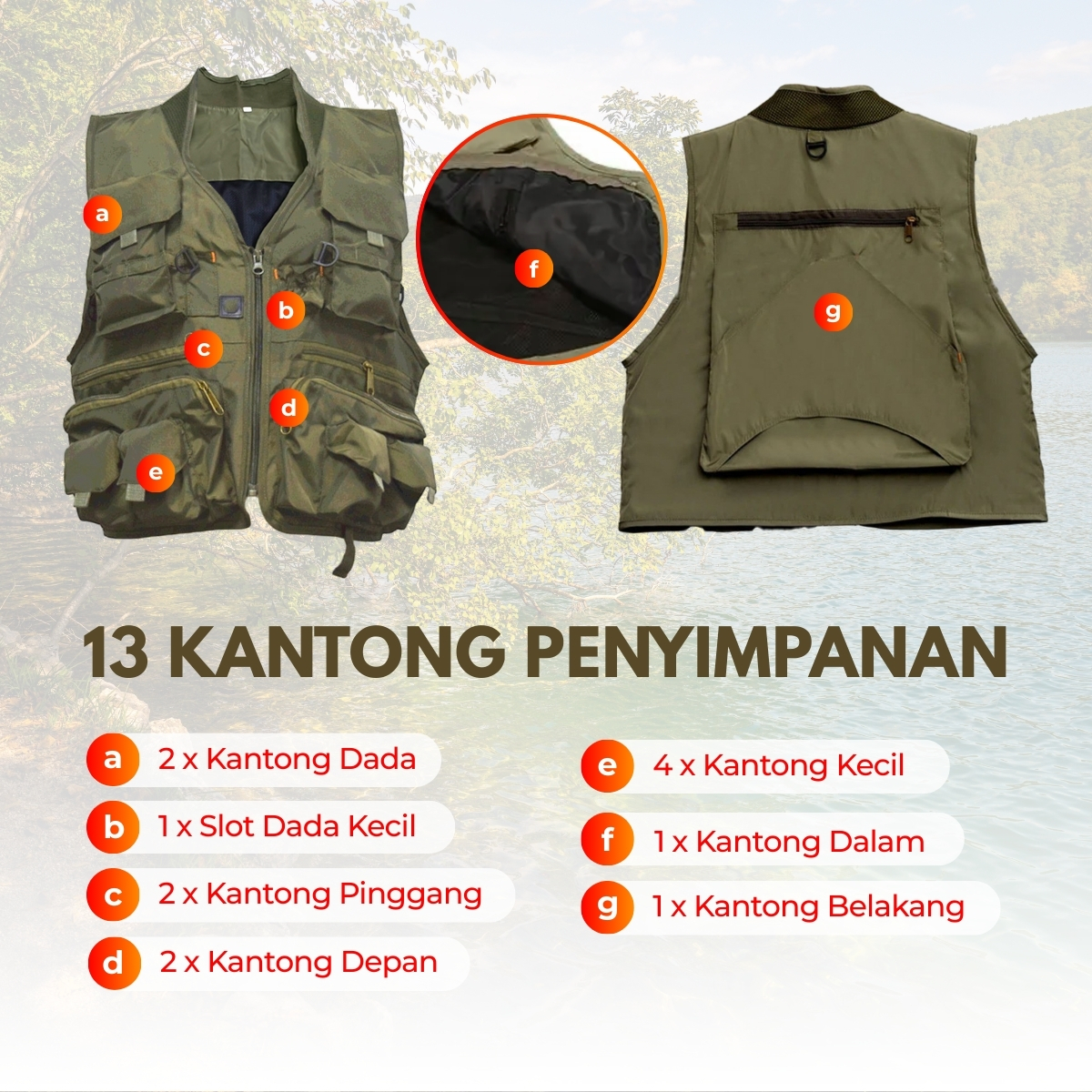 a
b
c
d
e
f
g

13 KANTONG PENYIMPANAN

a 2 x Kantong Dada
b 1 x Slot Dada Kecil
c 2 x Kantong Pinggang
d 2 x Kantong Depan

e 4 x Kantong Kecil
f 1 x Kantong Dalam
g 1 x Kantong Belakang