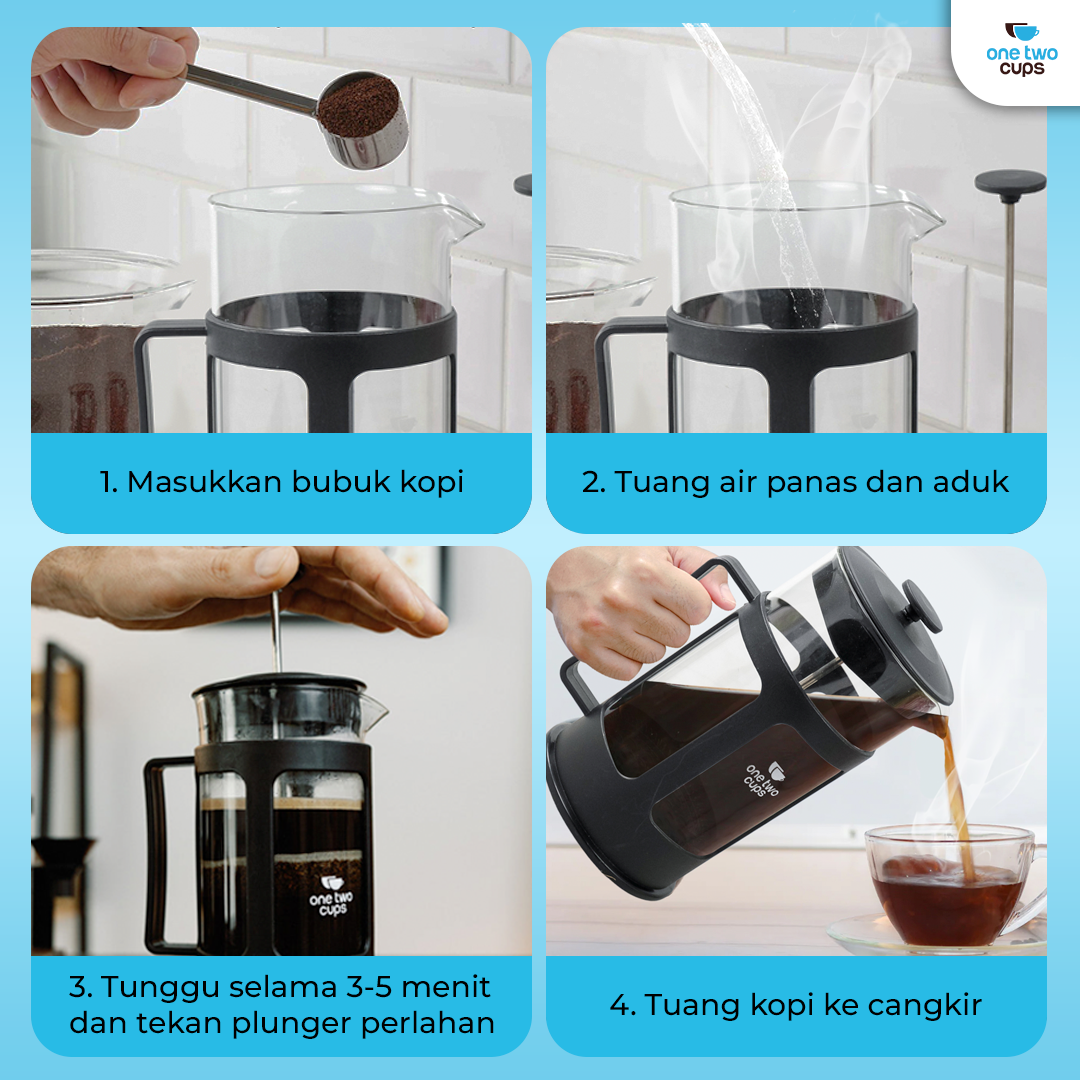 one two cups

1. Masukkan bubuk kopi

2. Tuang air panas dan aduk

one two cups

3. Tunggu selama 3-5 menit dan tekan plunger perlahan

one two cups

4. Tuang kopi ke cangkir